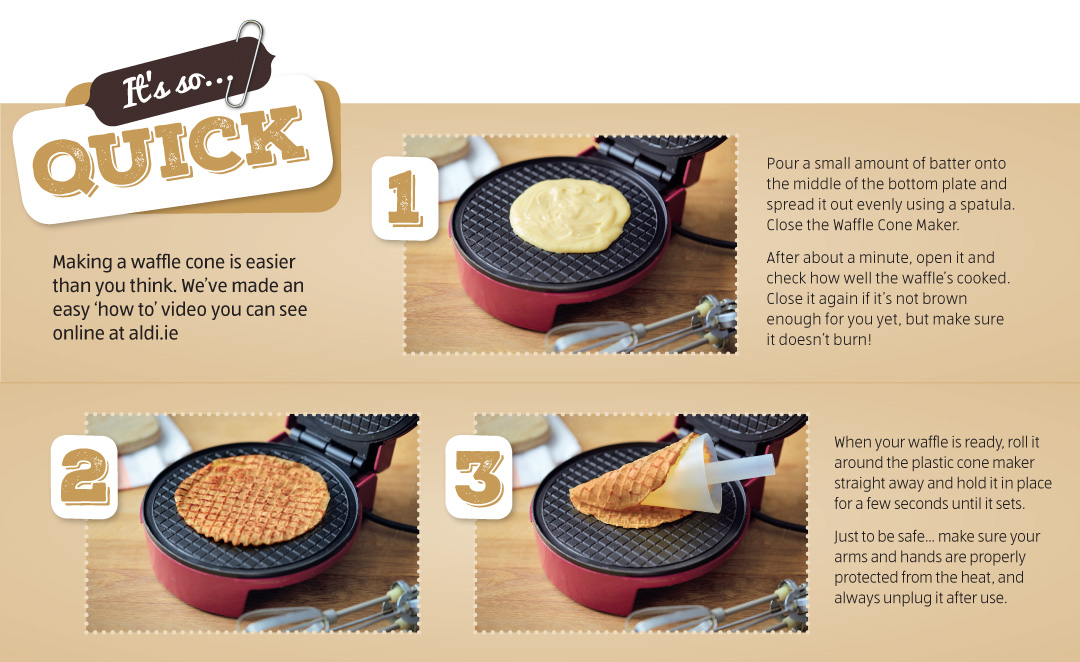 It's so...
QUICK

Making a waffle cone is easier than you think. We've made an easy 'how to' video you can see online at aldi.ie

1

Pour a small amount of batter onto the middle of the bottom plate and spread it out evenly using a spatula. Close the Waffle Cone Maker.

After about a minute, open it and check how well the waffle's cooked. Close it again if it's not brown enough for you yet, but make sure it doesn't burn!

2

3

When your waffle is ready, roll it around the plastic cone maker straight away and hold it in place for a few seconds until it sets.

Just to be safe... make sure your arms and hands are properly protected from the heat, and always unplug it after use.