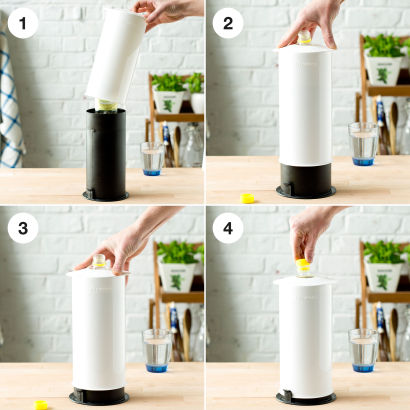 1

2

3

4