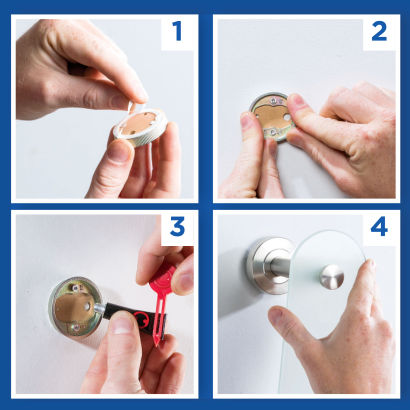 1

2

3

4